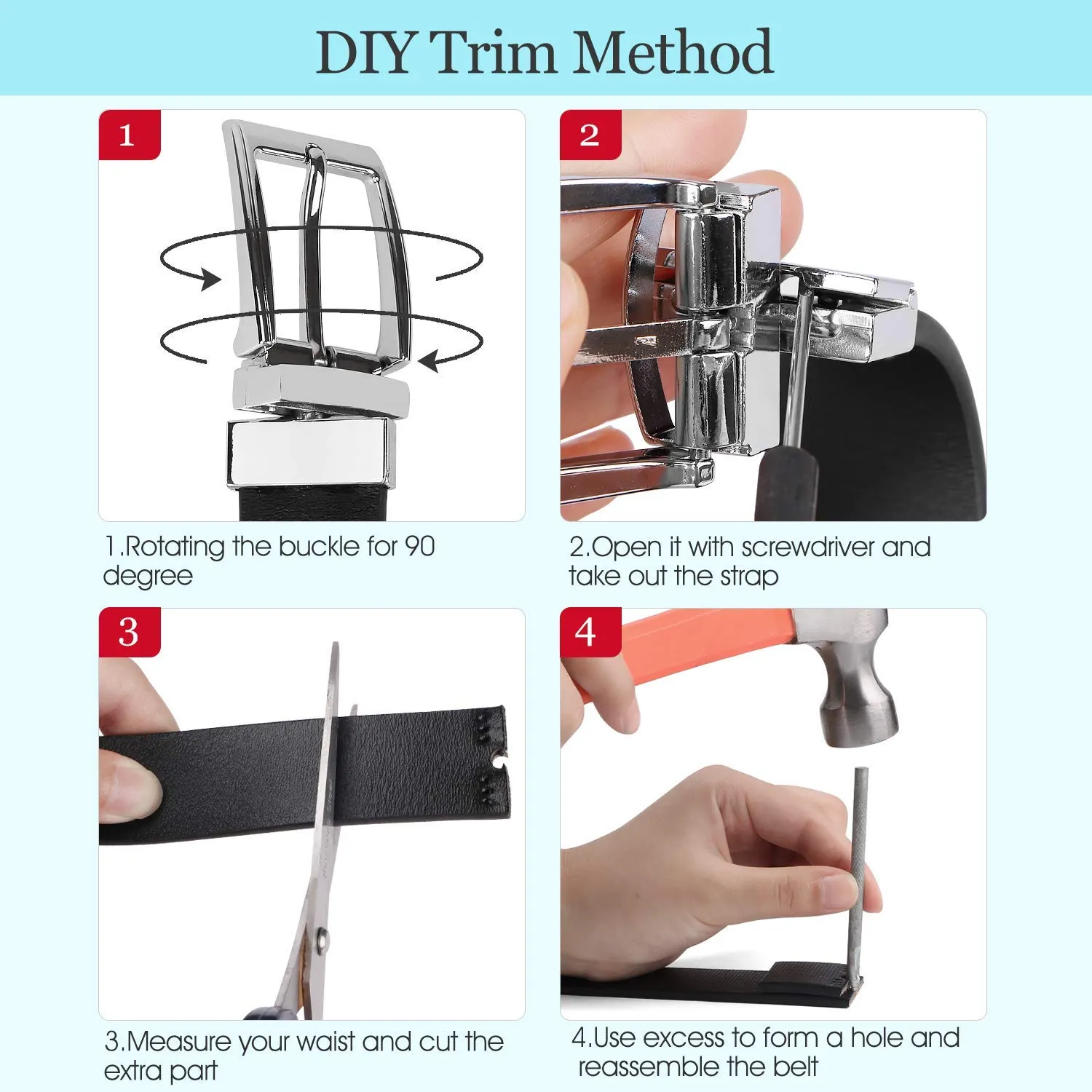 DIY Trim Method

1

1.Rotating the buckle for 90 degree

2

2.Open it with screwdriver and take out the strap

3

3.Measure your waist and cut the extra part

4

4.Use excess to form a hole and reassemble the belt